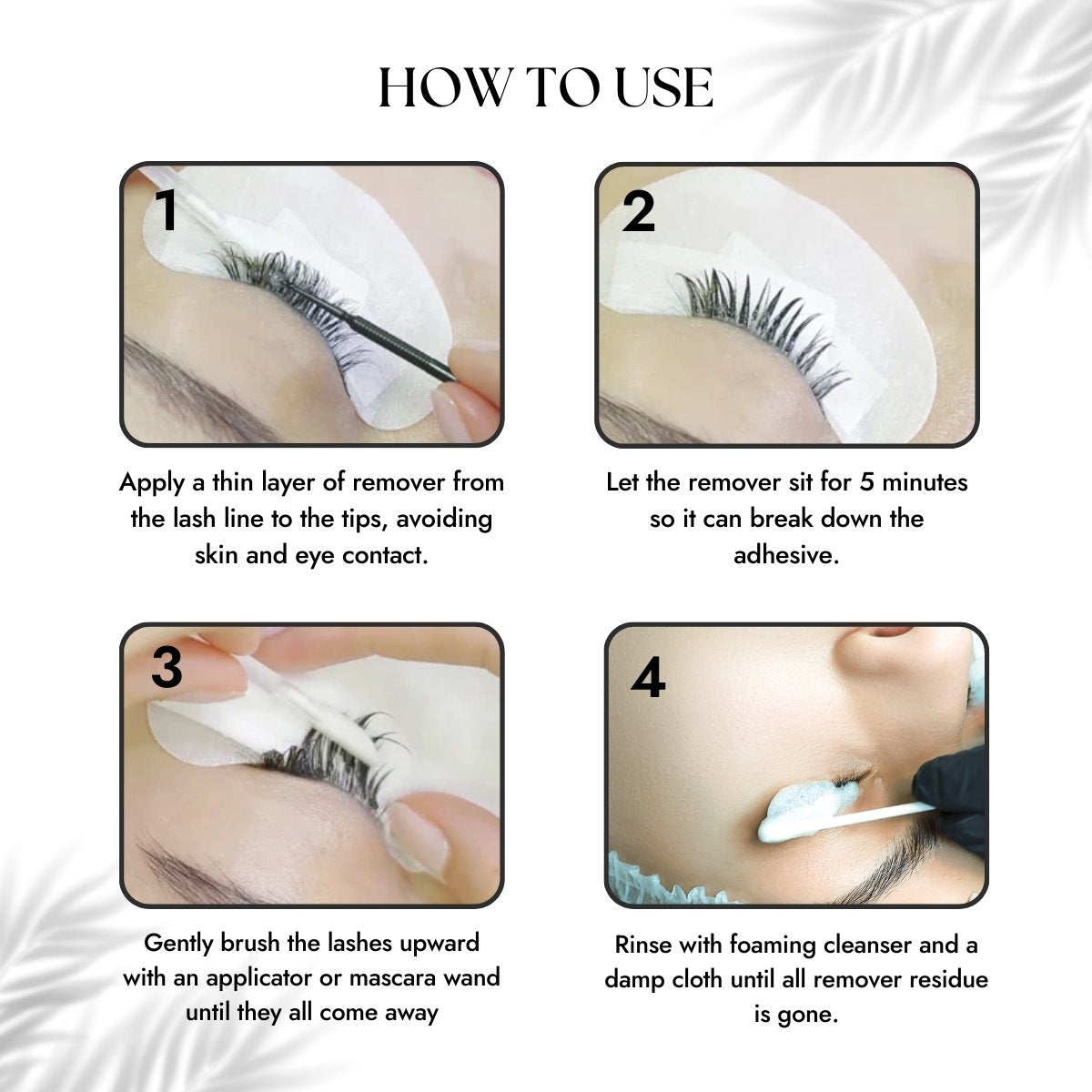 HOW TO USE

1

Apply a thin layer of remover from the lash line to the tips, avoiding skin and eye contact.

2

Let the remover sit for 5 minutes so it can break down the adhesive.

3

Gently brush the lashes upward with an applicator or mascara wand until they all come away

4

Rinse with foaming cleanser and a damp cloth until all remover residue is gone.