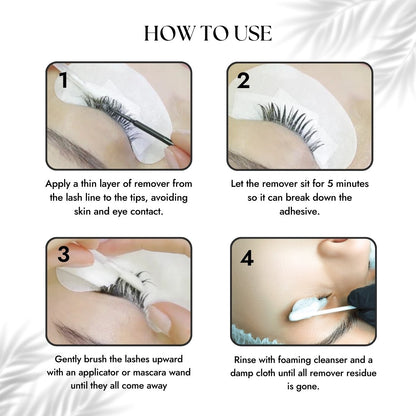 HOW TO USE

1

Apply a thin layer of remover from the lash line to the tips, avoiding skin and eye contact.

2

Let the remover sit for 5 minutes so it can break down the adhesive.

3

Gently brush the lashes upward with an applicator or mascara wand until they all come away

4

Rinse with foaming cleanser and a damp cloth until all remover residue is gone.