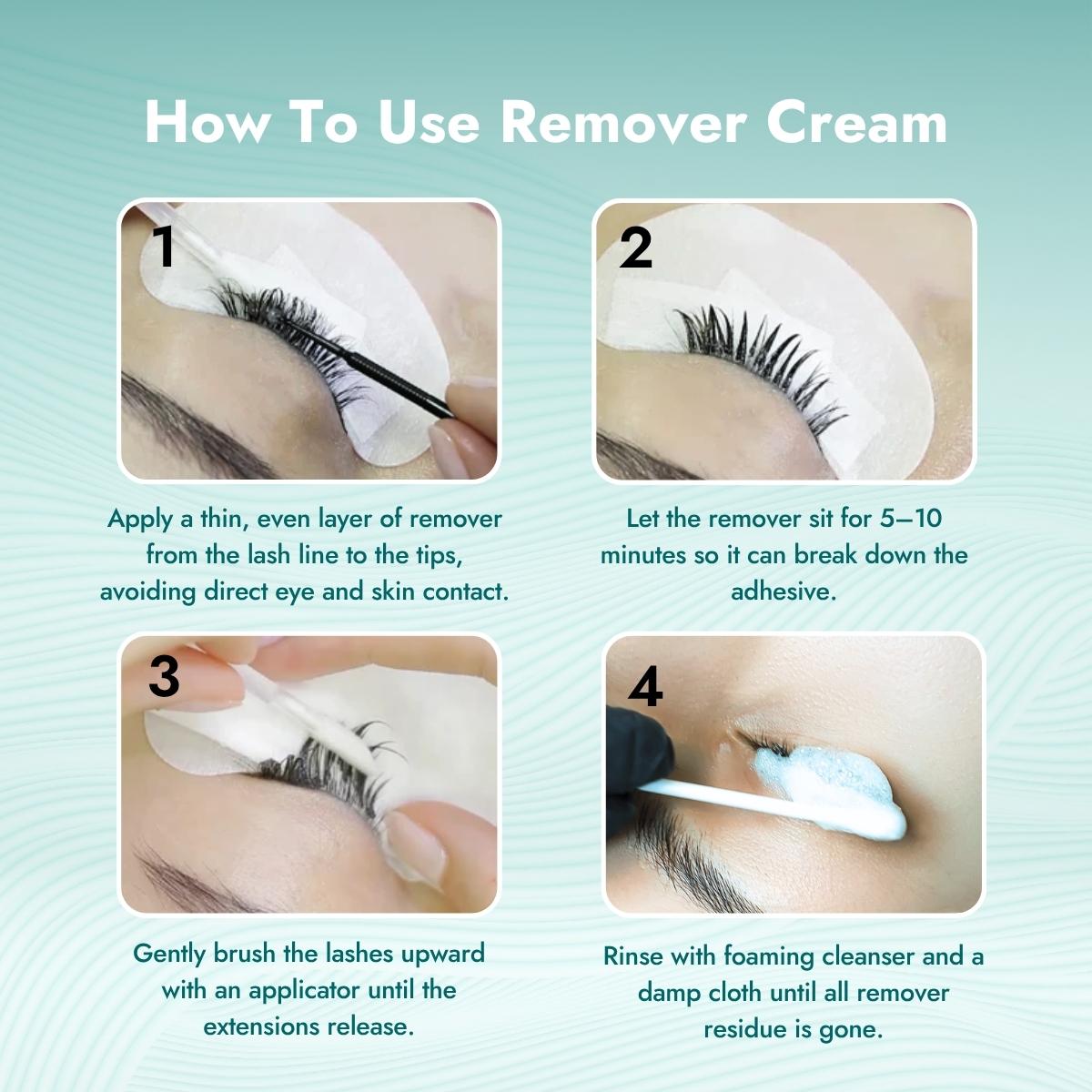 How To Use Remover Cream

1

Apply a thin, even layer of remover from the lash line to the tips, avoiding direct eye and skin contact.

2

Let the remover sit for 5–10 minutes so it can break down the adhesive.

3

Gently brush the lashes upward with an applicator until the extensions release.

4

Rinse with foaming cleanser and a damp cloth until all remover residue is gone.