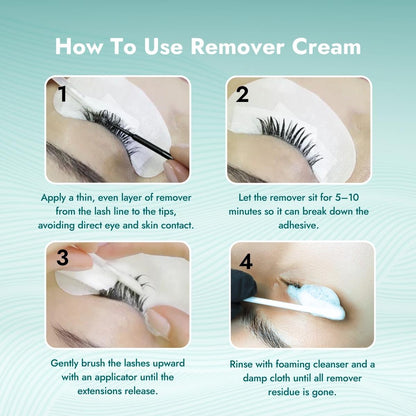 How To Use Remover Cream

1

Apply a thin, even layer of remover from the lash line to the tips, avoiding direct eye and skin contact.

2

Let the remover sit for 5–10 minutes so it can break down the adhesive.

3

Gently brush the lashes upward with an applicator until the extensions release.

4

Rinse with foaming cleanser and a damp cloth until all remover residue is gone.